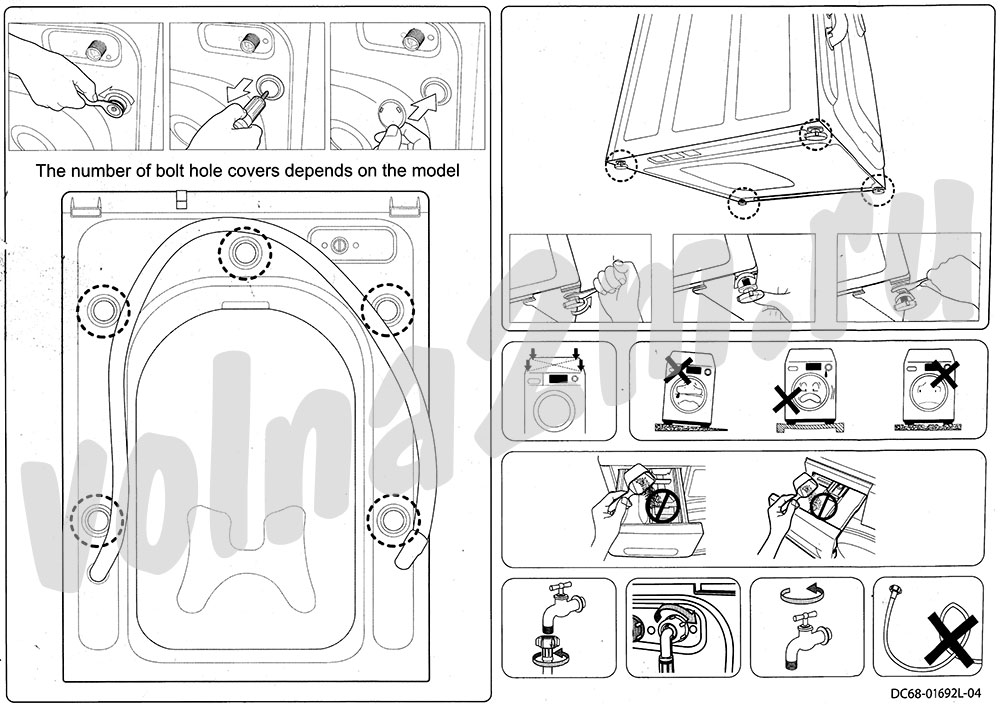 The number of bolt hole covers depends on the model

volna2m.ru

DC68-01692L-04